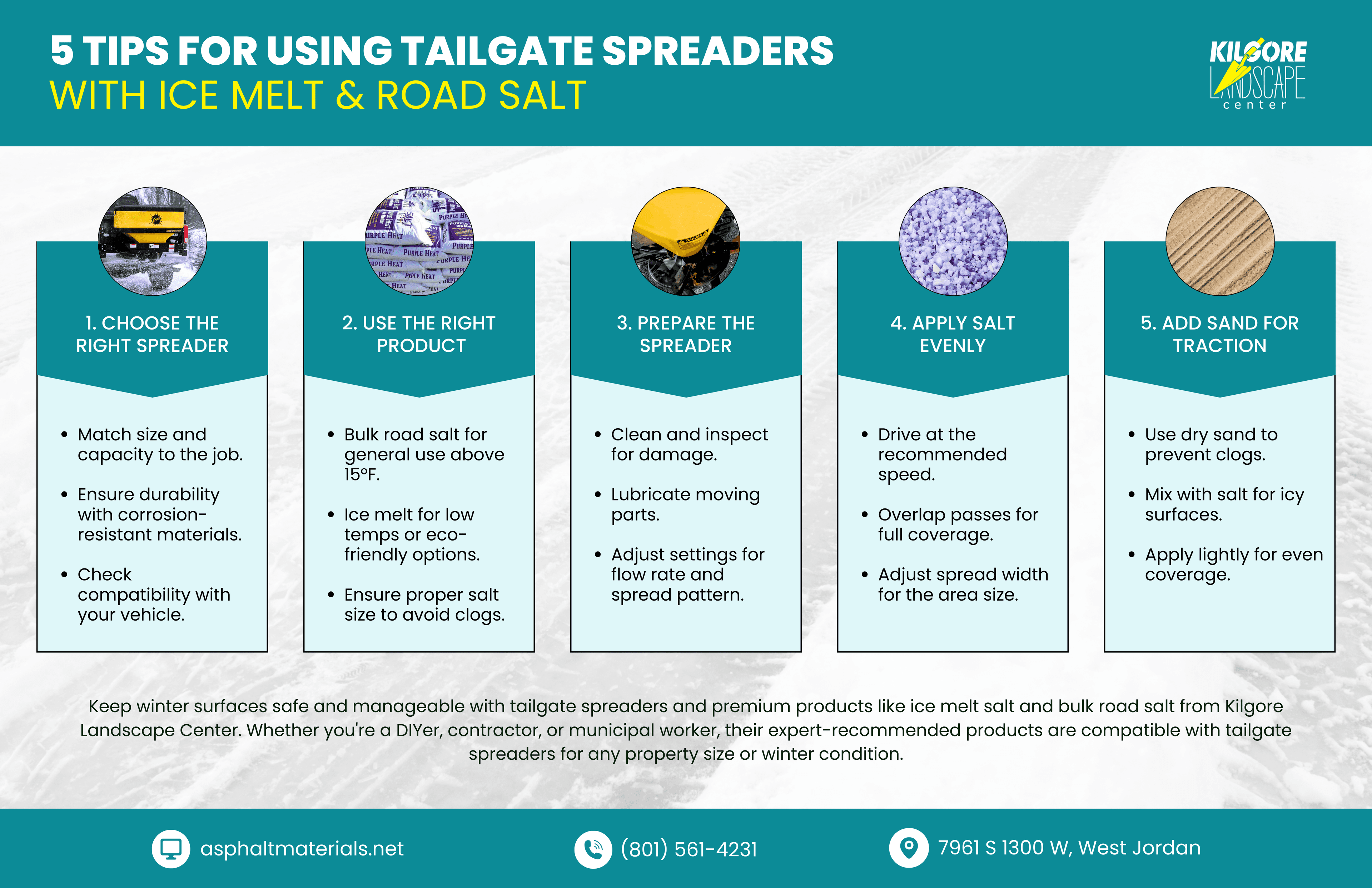 5 TIPS FOR USING TAILGATE SPREADERS
WITH ICE MELT & ROAD SALT

KILGORE
LANDSCAPE
center

1. CHOOSE THE RIGHT SPREADER

• Match size and capacity to the job.
• Ensure durability with corrosion-resistant materials.
• Check compatibility with your vehicle.

2. USE THE RIGHT PRODUCT

• Bulk road salt for general use above 15°F.
• Ice melt for low temps or eco-friendly options.
• Ensure proper salt size to avoid clogs.

3. PREPARE THE SPREADER

• Clean and inspect for damage.
• Lubricate moving parts.
• Adjust settings for flow rate and spread pattern.

4. APPLY SALT EVENLY

• Drive at the recommended speed.
• Overlap passes for full coverage.
• Adjust spread width for the area size.

5. ADD SAND FOR TRACTION

• Use dry sand to prevent clogs.
• Mix with salt for icy surfaces.
• Apply lightly for even coverage.

Keep winter surfaces safe and manageable with tailgate spreaders and premium products like ice melt salt and bulk road salt from Kilgore Landscape Center. Whether you're a DIYer, contractor, or municipal worker, their expert-recommended products are compatible with tailgate spreaders for any property size or winter condition.

asphaltmaterials.net
(801) 561-4231
7961 S 1300 W, West Jordan